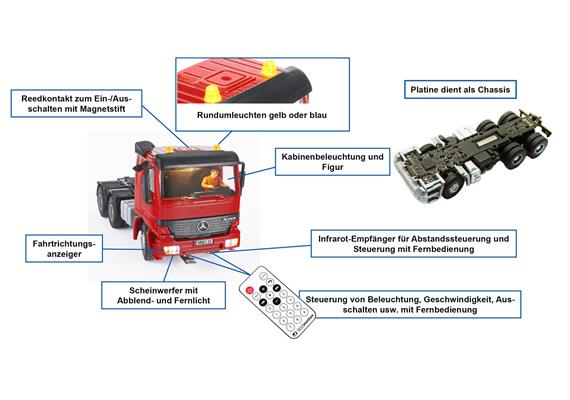 Reedkontakt zum Ein-/Ausschalten mit Magnetstift

Rundumleuchten gelb oder blau

Platine dient als Chassis

Kabinenbeleuchtung und Figur

Fahrtrichtungsanzeiger

Infrarot-Empfänger für Abstandssteuerung und Steuerung mit Fernbedienung

Scheinwerfer mit Abblend- und Fernlicht

Steuerung von Beleuchtung, Geschwindigkeit, Ausschalten usw. mit Fernbedienung