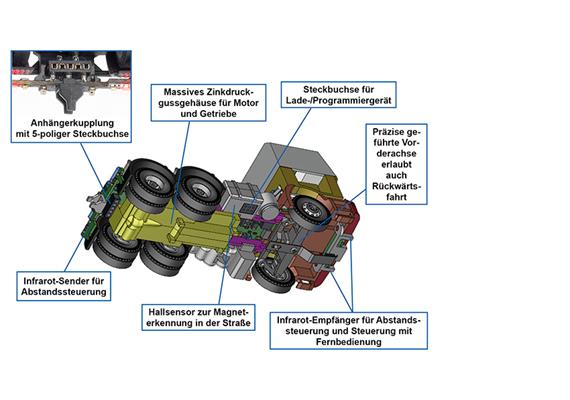 Anhängerkupplung mit 5-poliger Steckbuchse

Massives Zinkdruckgussgehäuse für Motor und Getriebe

Steckbuchse für Lade-/Programmiergerät

Präzise geführte Vorderachse erlaubt auch Rückwärtsfahrt

Infrarot-Sender für Abstandssteuerung

Hallsensor zur Magneterkennung in der Straße

Infrarot-Empfänger für Abstandssteuerung und Steuerung mit Fernbedienung