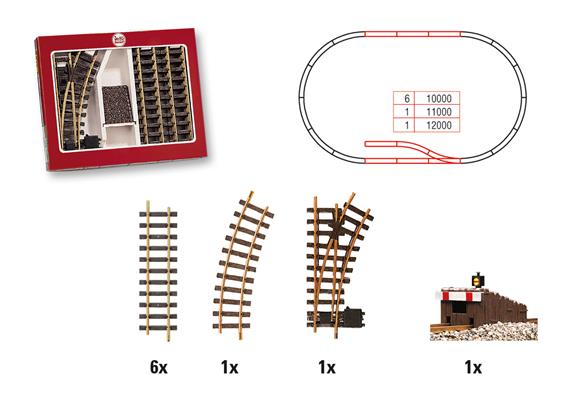 | 6 | 10000 |
|---|---|
| 1 | 11000 |
| 1 | 12000 |

6x

1x

1x

1x