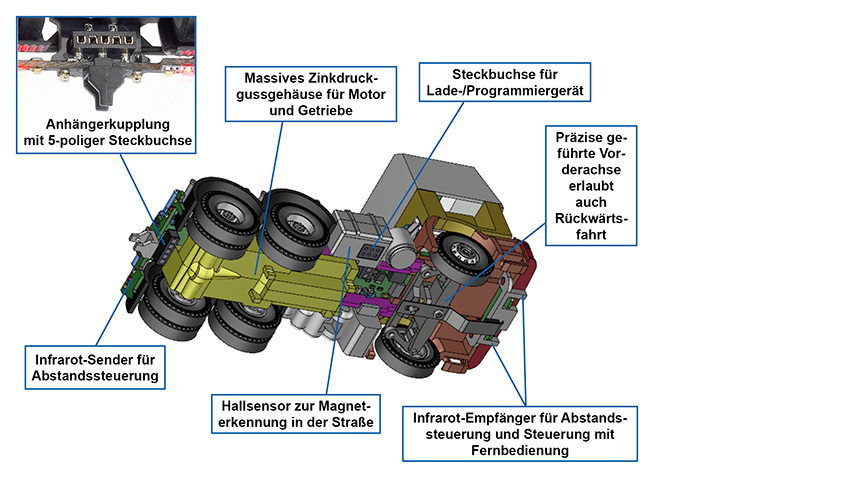 Anhängerkupplung mit 5-poliger Steckbuchse

Massives Zinkdruckgussgehäuse für Motor und Getriebe

Steckbuchse für Lade-/Programmiergerät

Präzise geführte Vorderachse erlaubt auch Rückwärtsfahrt

Infrarot-Sender für Abstandssteuerung

Hallsensor zur Magneterkennung in der Straße

Infrarot-Empfänger für Abstandssteuerung und Steuerung mit Fernbedienung